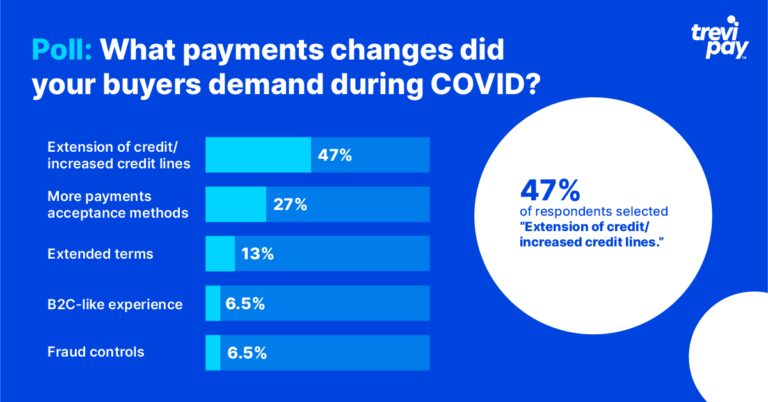 Poll: What payments changes did your buyers demand during COVID?

trevi pay

Extension of credit/ increased credit lines 47%

More payments acceptance methods 27%

Extended terms 13%

B2C-like experience 6.5%

Fraud controls 6.5%

47%
of respondents selected
"Extension of credit/ increased credit lines."