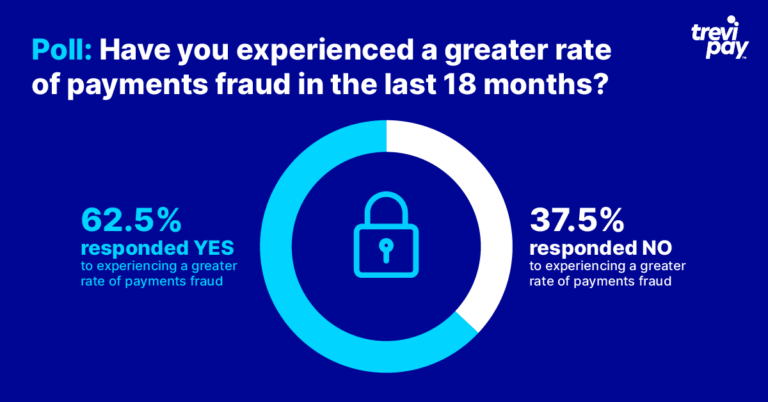 Poll: Have you experienced a greater rate of payments fraud in the last 18 months?

trevi pay

62.5%
responded YES
to experiencing a greater rate of payments fraud

37.5%
responded NO
to experiencing a greater rate of payments fraud