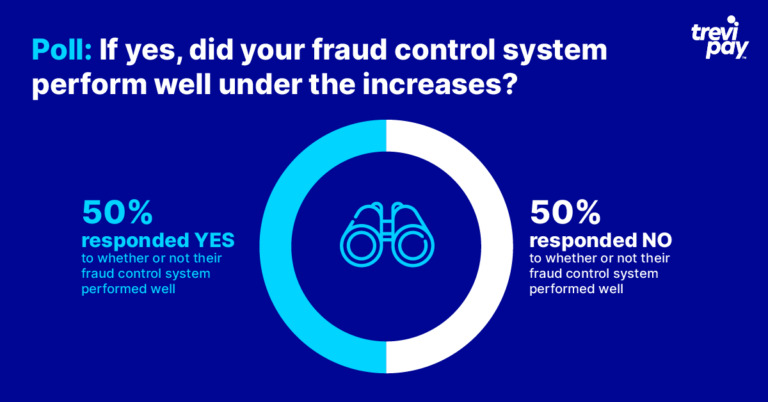 Poll: If yes, did your fraud control system perform well under the increases?

trevi pay

50%
responded YES
to whether or not their fraud control system performed well

50%
responded NO
to whether or not their fraud control system performed well